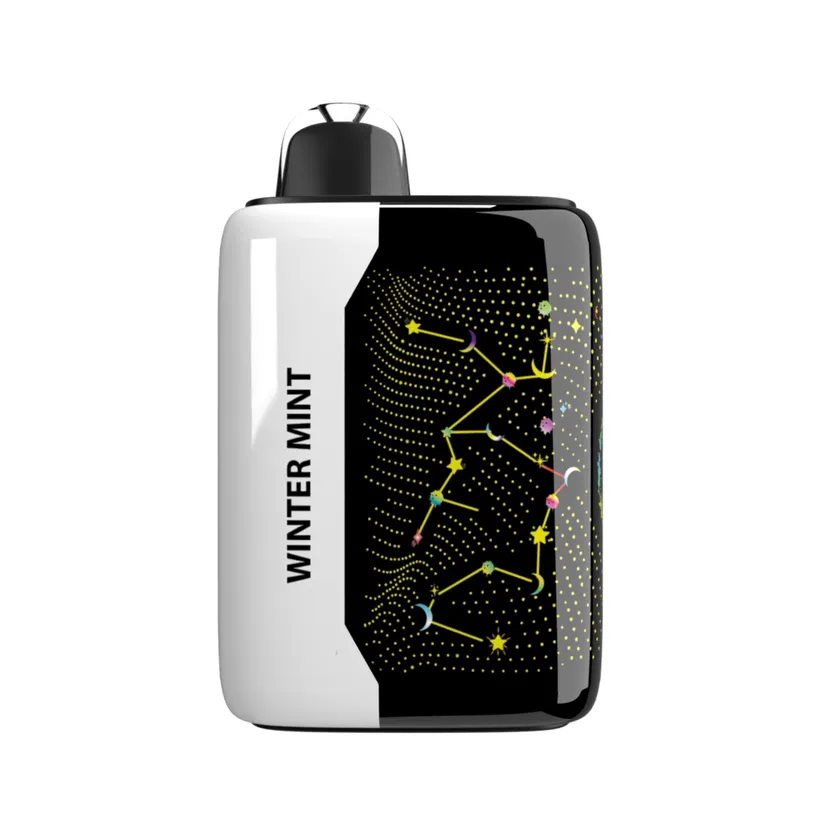 WINTER MINT