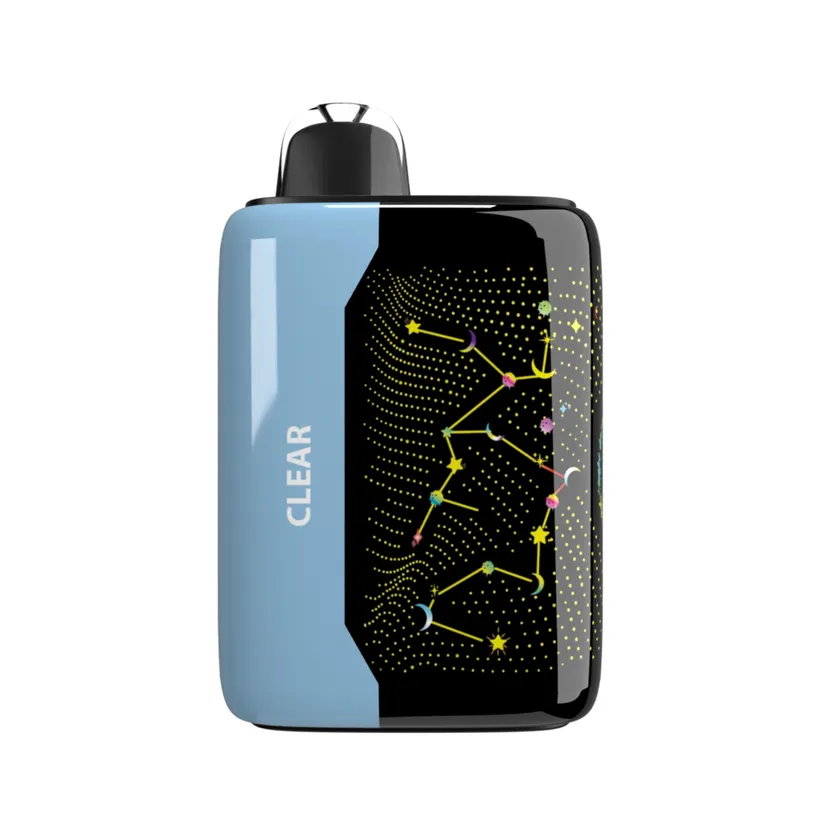 CLEAR