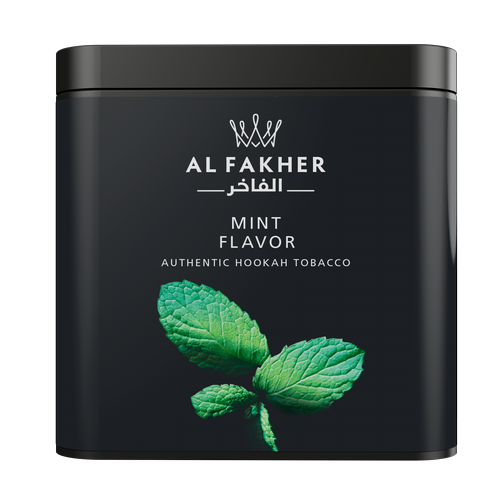 AL FAKHER

الفاخر

MINT
FLAVOR

AUTHENTIC HOOKAH TOBACCO