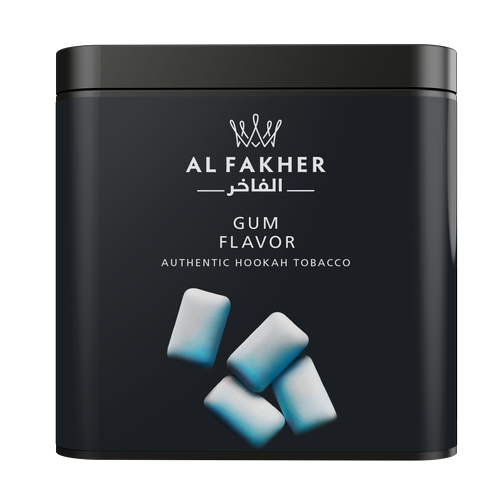 AL FAKHER
الفاخر

GUM
FLAVOR
AUTHENTIC HOOKAH TOBACCO