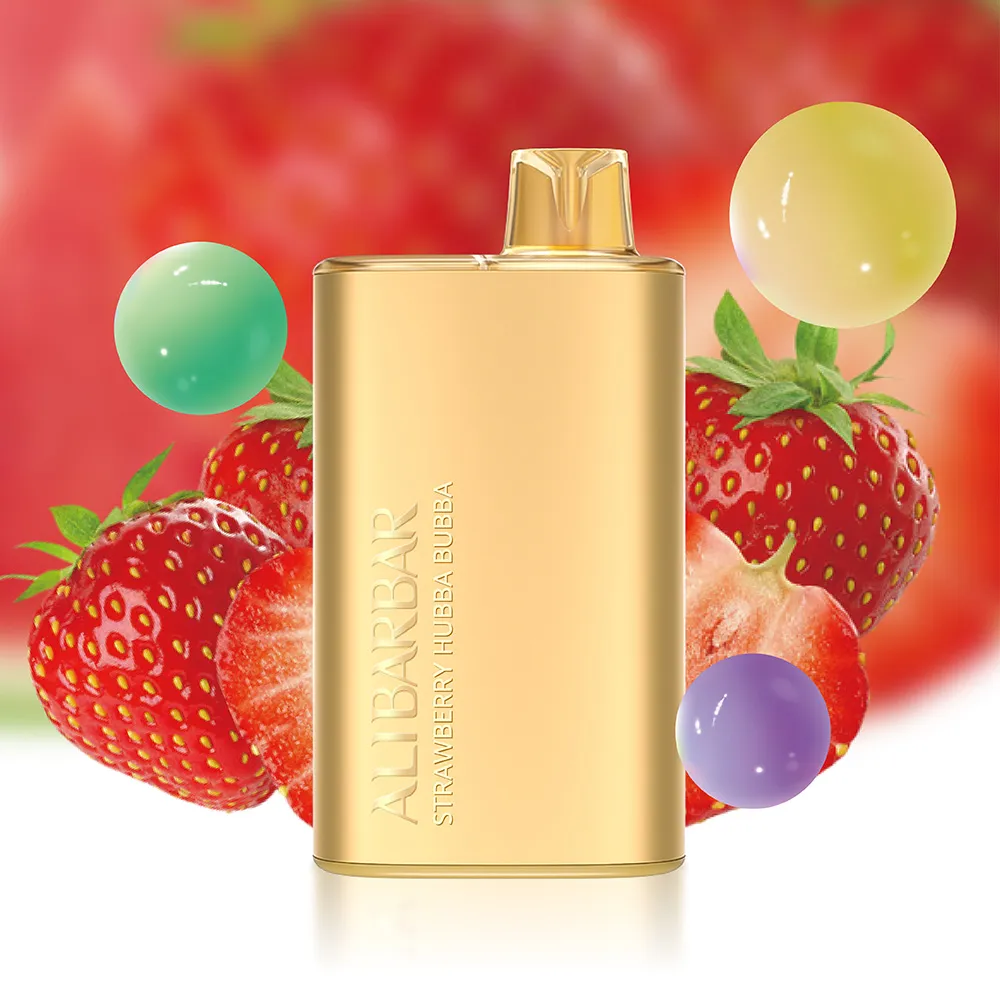 ALIBARBAR
STRAWBERRY HUBBA BUBBA